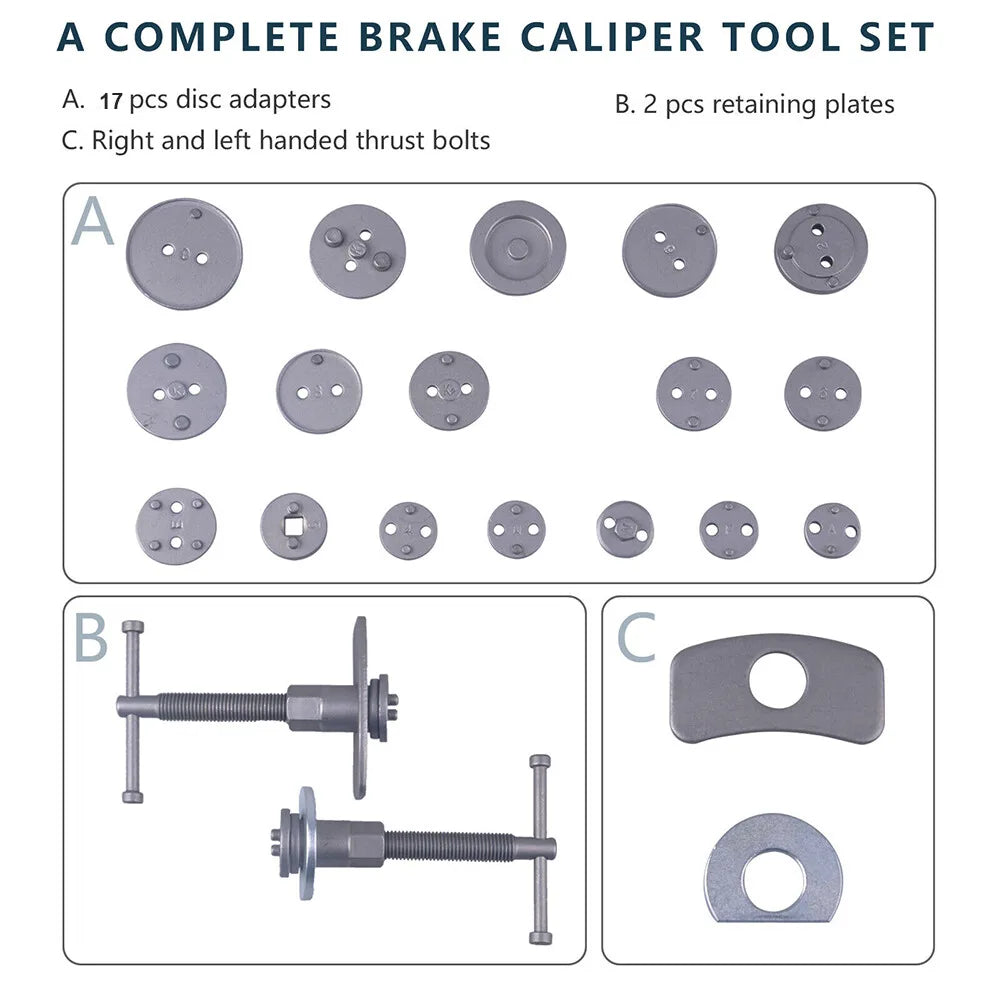 A COMPLETE BRAKE CALIPER TOOL SET

A. 17 pcs disc adapters

B. 2 pcs retaining plates

C. Right and left handed thrust bolts

A

B

C